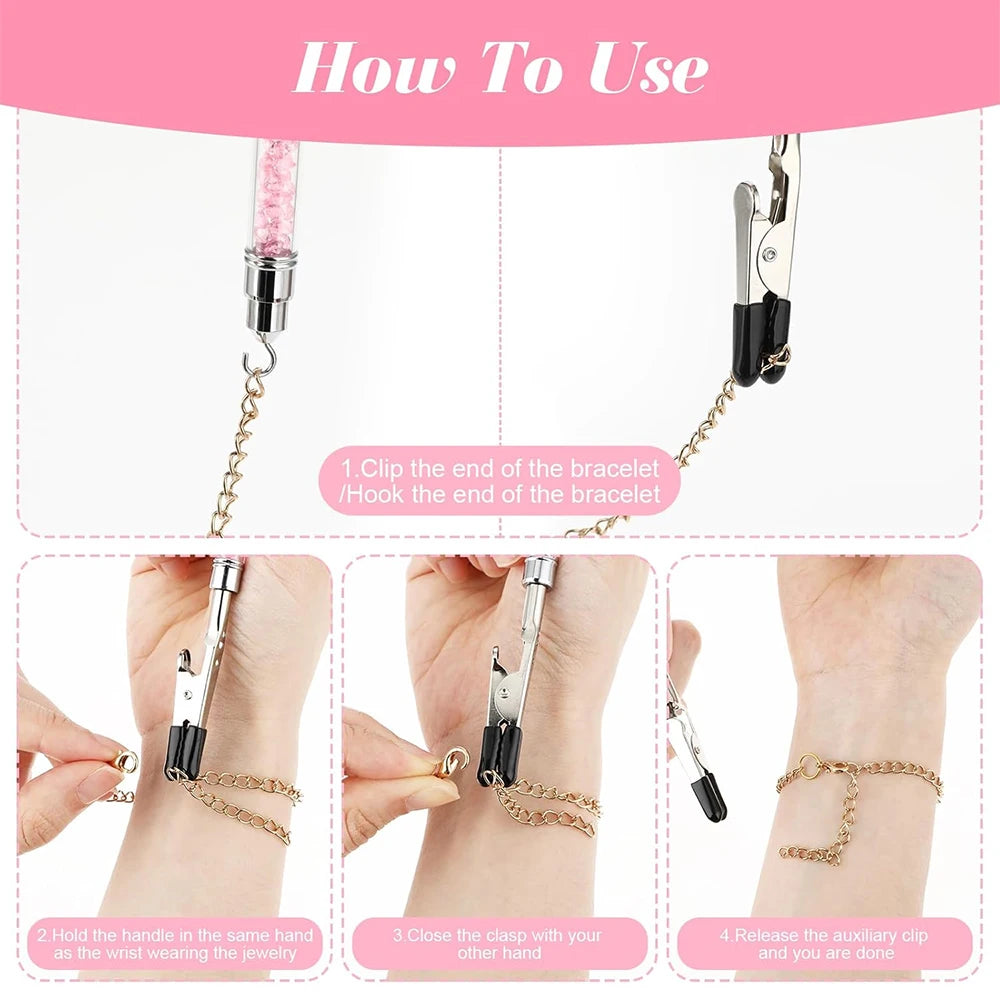 How To Use

1.Clip the end of the bracelet /Hook the end of the bracelet

2.Hold the handle in the same hand as the wrist wearing the jewelry

3.Close the clasp with your other hand

4.Release the auxiliary clip and you are done