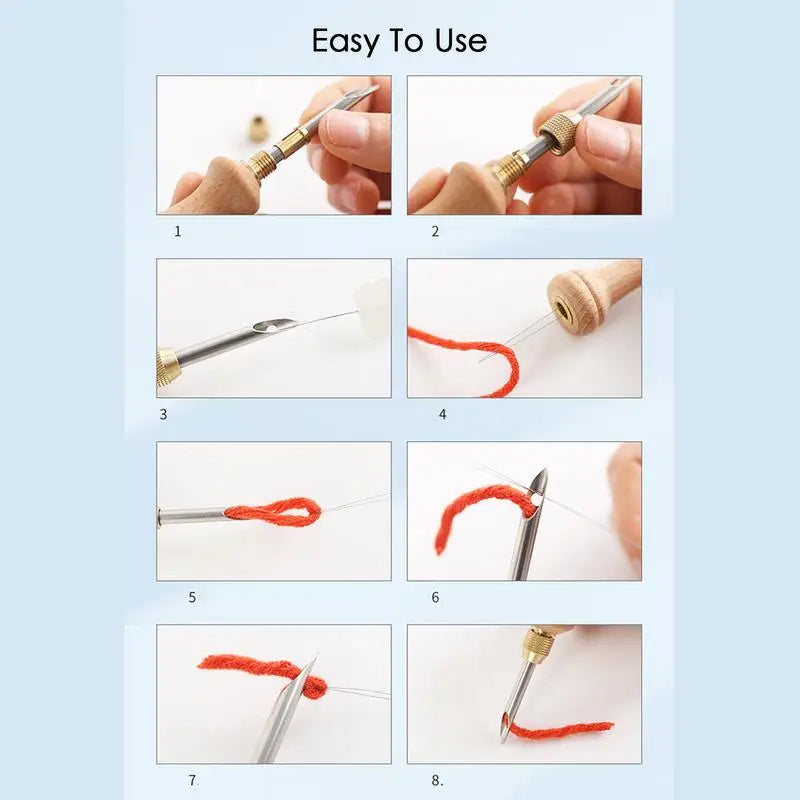 Easy To Use

1

2

3

4

5

6

7.

8.