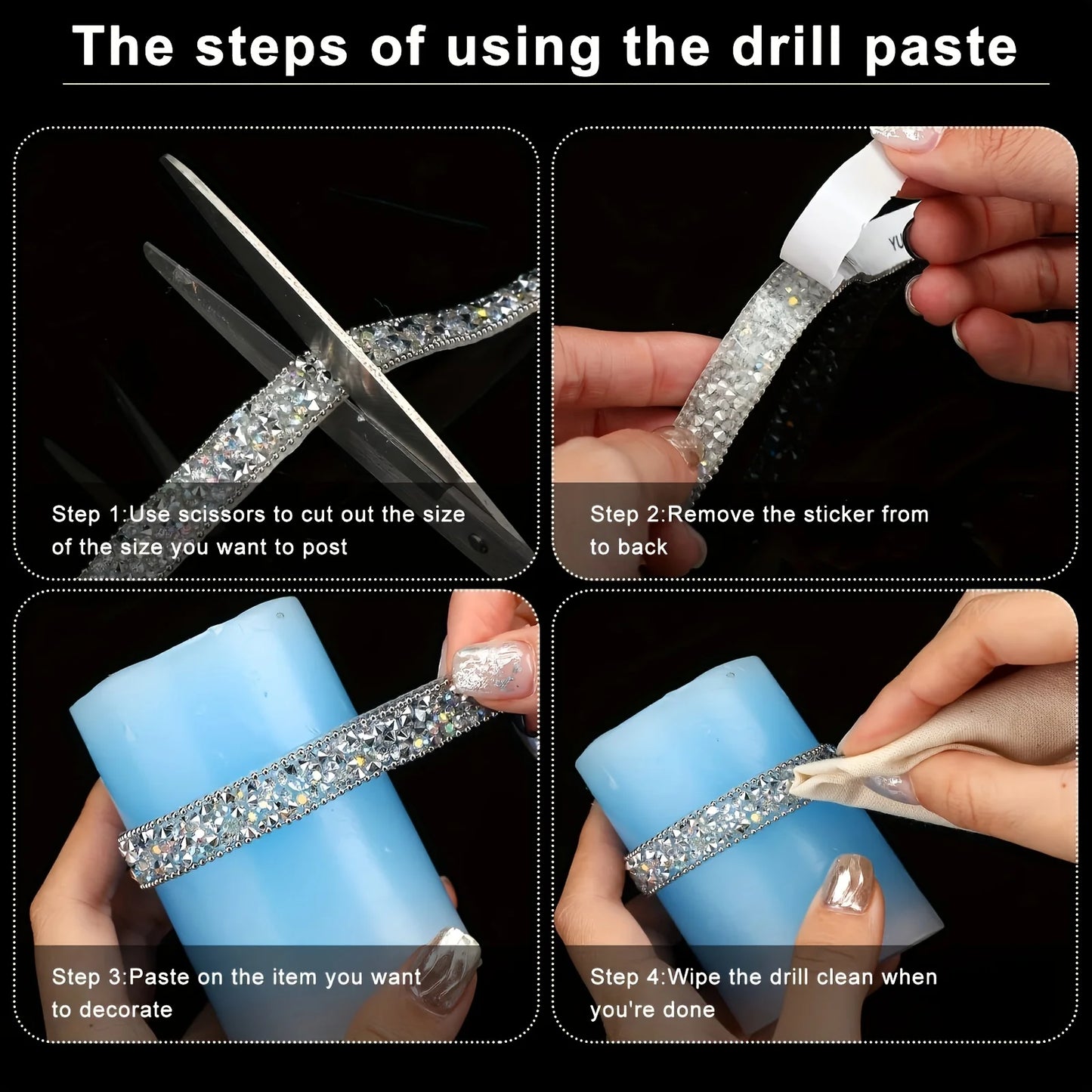 The steps of using the drill paste

Step 1:Use scissors to cut out the size of the size you want to post

YU

Step 2:Remove the sticker from to back

Step 3:Paste on the item you want to decorate

Step 4:Wipe the drill clean when you're done